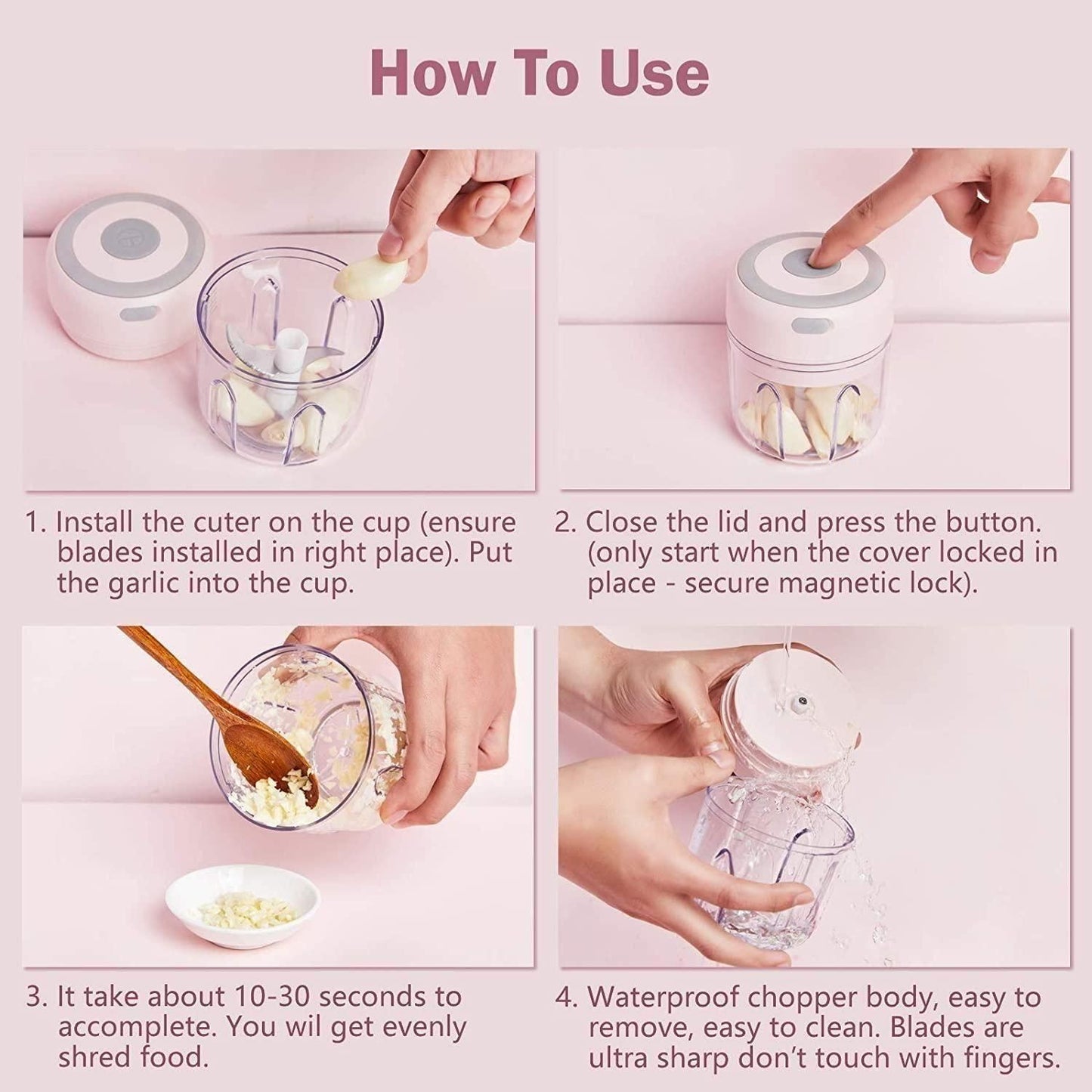 How To Use

1. Install the cuter on the cup (ensure blades installed in right place). Put the garlic into the cup.

2. Close the lid and press the button. (only start when the cover locked in place - secure magnetic lock).

3. It take about 10-30 seconds to accomplete. You wil get evenly shred food.

4. Waterproof chopper body, easy to remove, easy to clean. Blades are ultra sharp don't touch with fingers.