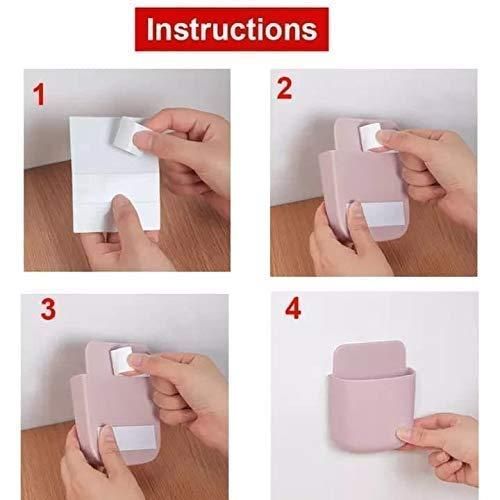 Instructions

1

2

3

4